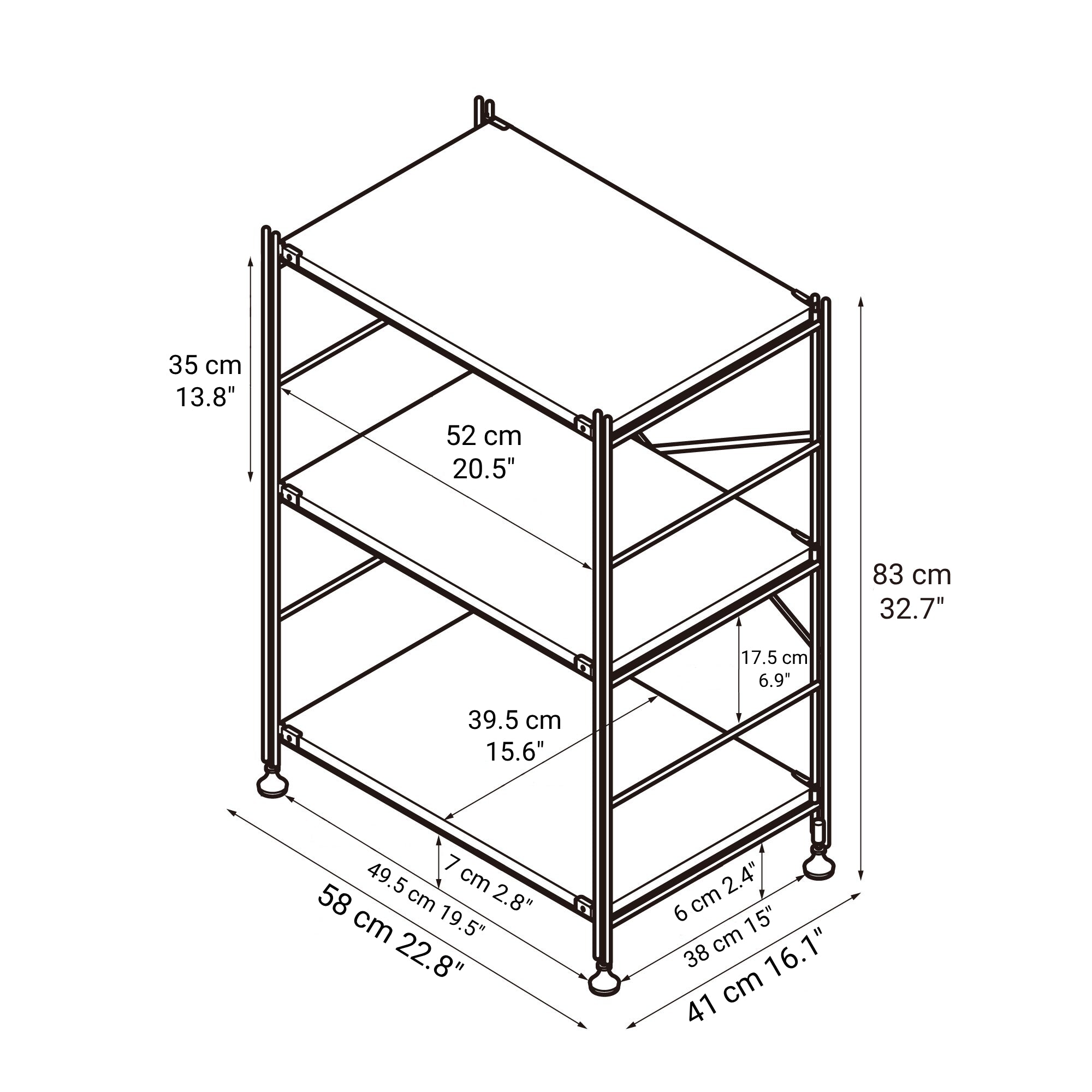 35 cm
13.8"

52 cm
20.5"

83 cm
32.7"

17.5 cm
6.9"

39.5 cm
15.6"

7 cm 2.8"

49.5 cm 19.5"

58 cm 22.8"

6 cm 2.4"

38 cm 15"

41 cm 16.1"